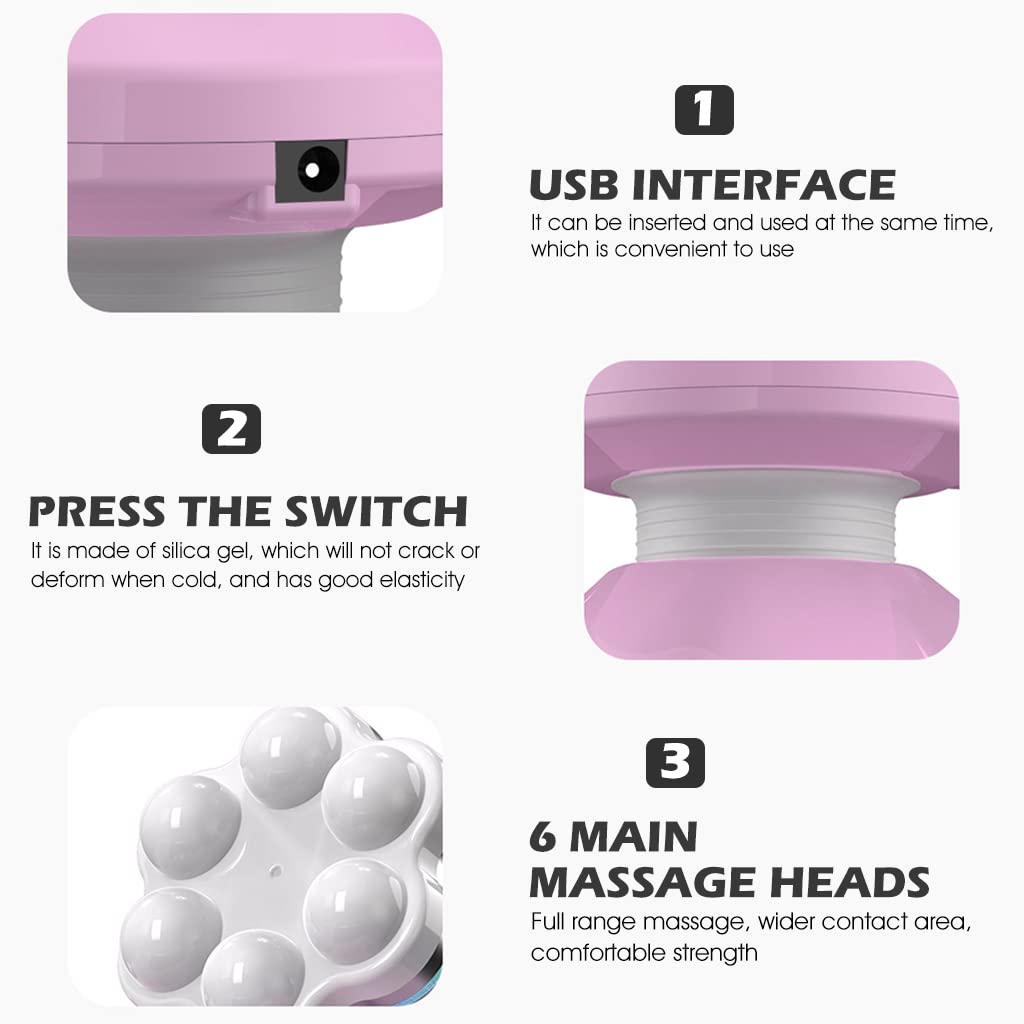 1

USB INTERFACE

It can be inserted and used at the same time, which is convenient to use

2

PRESS THE SWITCH

It is made of silica gel, which will not crack or deform when cold, and has good elasticity

3

6 MAIN MASSAGE HEADS

Full range massage, wider contact area, comfortable strength